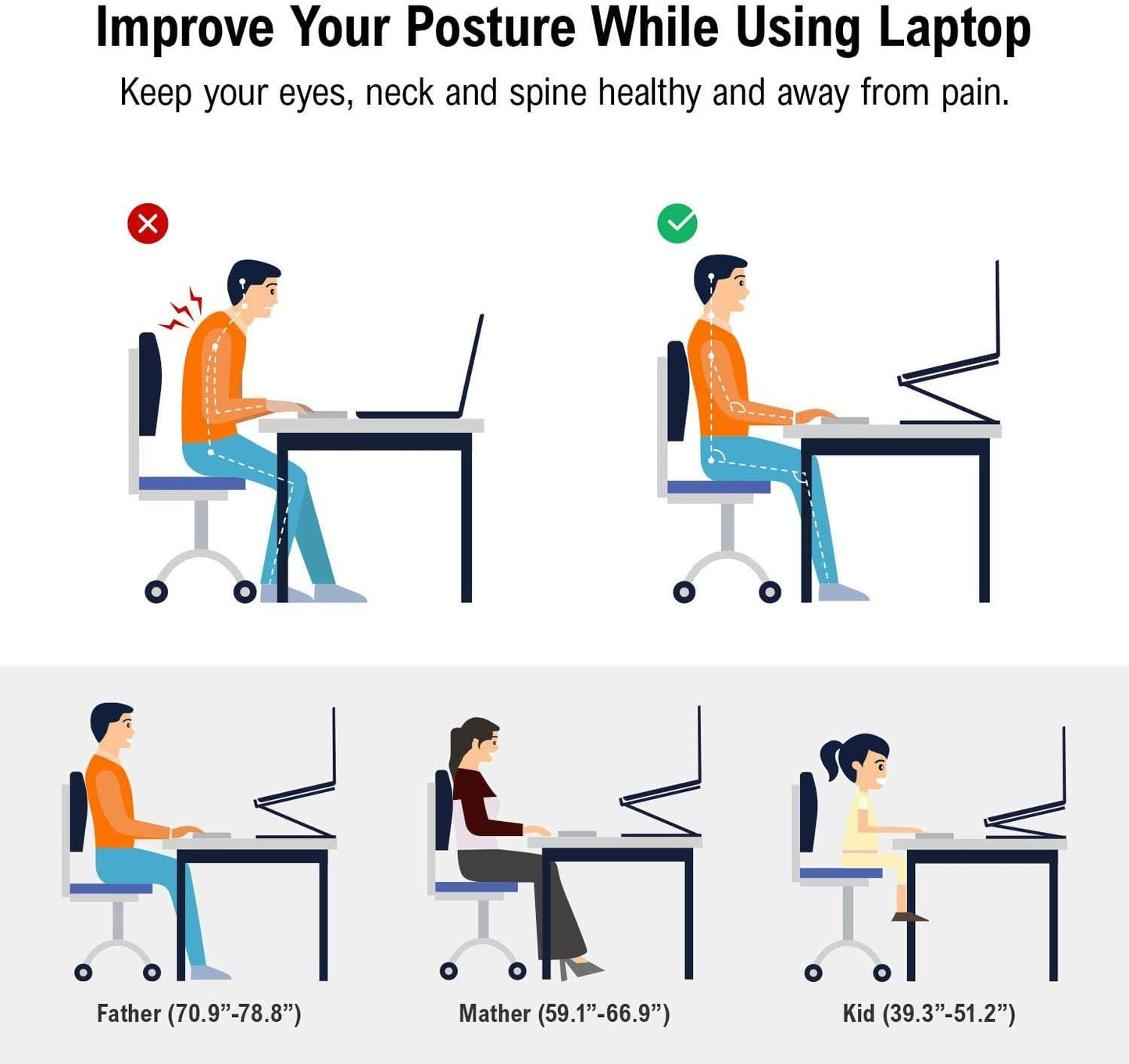 Improve Your Posture While Using Laptop

Keep your eyes, neck and spine healthy and away from pain.

Father (70.9”-78.8”)

Mather (59.1”-66.9”)

Kid (39.3”-51.2”)